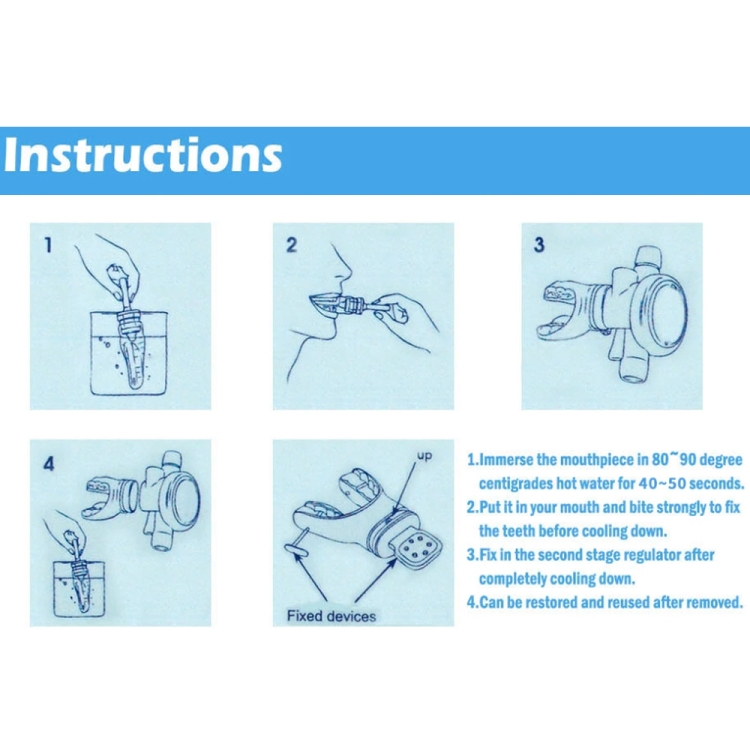 Instructions

1

2

3

4

up

Fixed devices

1.Immerse the mouthpiece in 80~90 degree centigrades hot water for 40~50 seconds.
2.Put it in your mouth and bite strongly to fix the teeth before cooling down.
3.Fix in the second stage regulator after completely cooling down.
4.Can be restored and reused after removed.