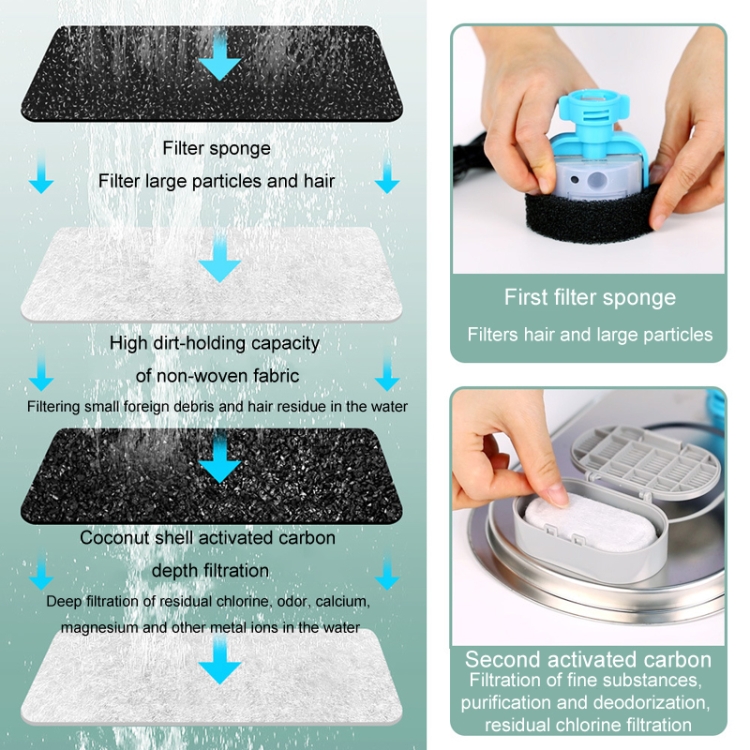 Filter sponge
Filter large particles and hair

High dirt-holding capacity of non-woven fabric
Filtering small foreign debris and hair residue in the water

Coconut shell activated carbon depth filtration
Deep filtration of residual chlorine, odor, calcium, magnesium and other metal ions in the water

First filter sponge
Filters hair and large particles

Second activated carbon
Filtration of fine substances, purification and deodorization, residual chlorine filtration