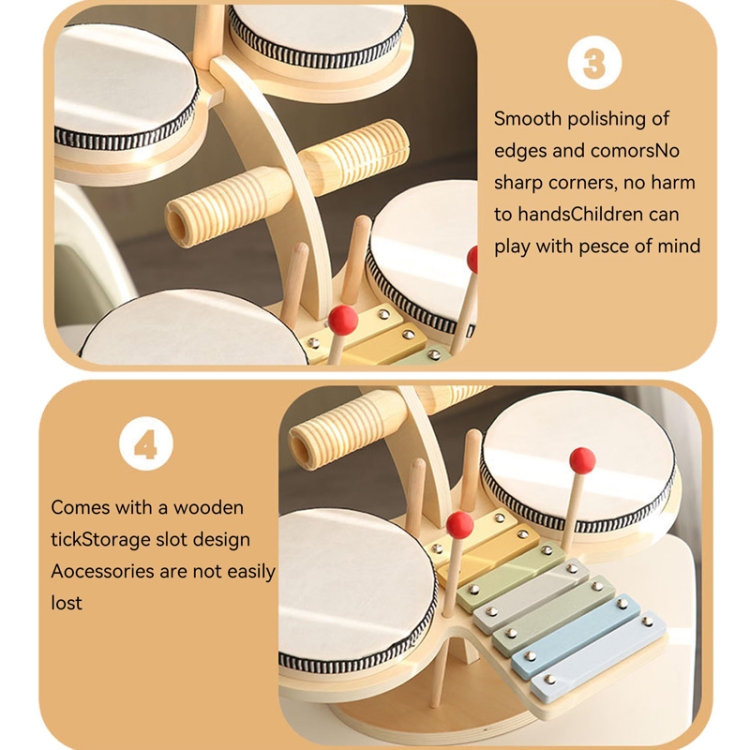 3

Smooth polishing of edges and comorsNo sharp corners, no harm to handsChildren can play with pesce of mind

4

Comes with a wooden tickStorage slot design Aocessories are not easily lost