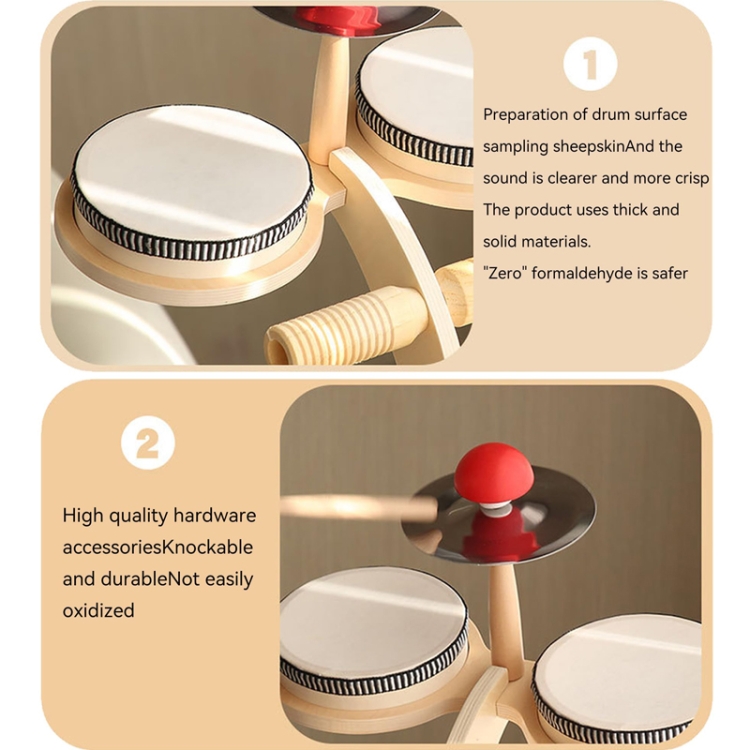 1

Preparation of drum surface sampling sheepskinAnd the sound is clearer and more crisp The product uses thick and solid materials.
"Zero" formaldehyde is safer

2

High quality hardware accessoriesKnockable and durableNot easily oxidized