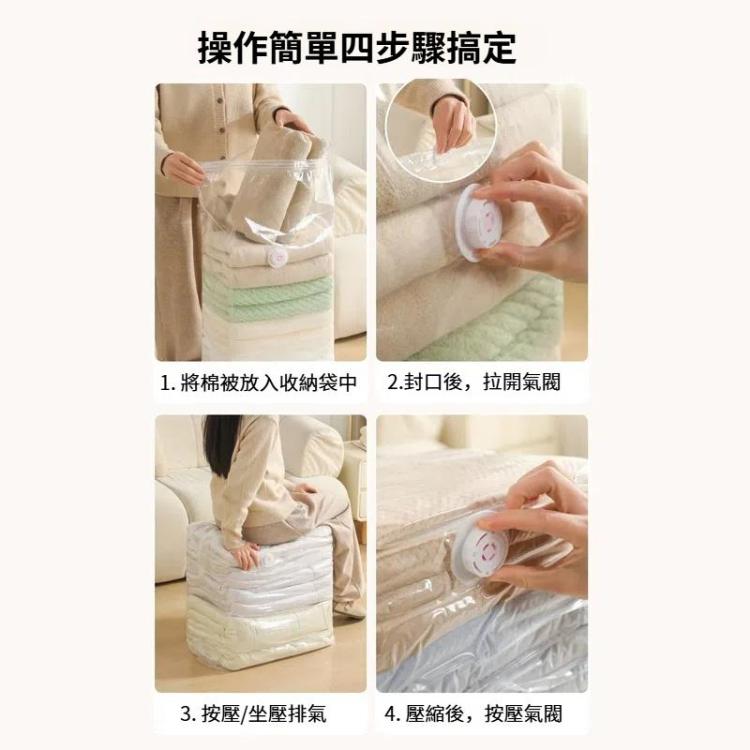 操作簡單四步驟搞定

1. 將棉被放入收納袋中

2.封口後，拉開氣閥

3. 按壓/坐壓排氣

4. 壓縮後，按壓氣閥