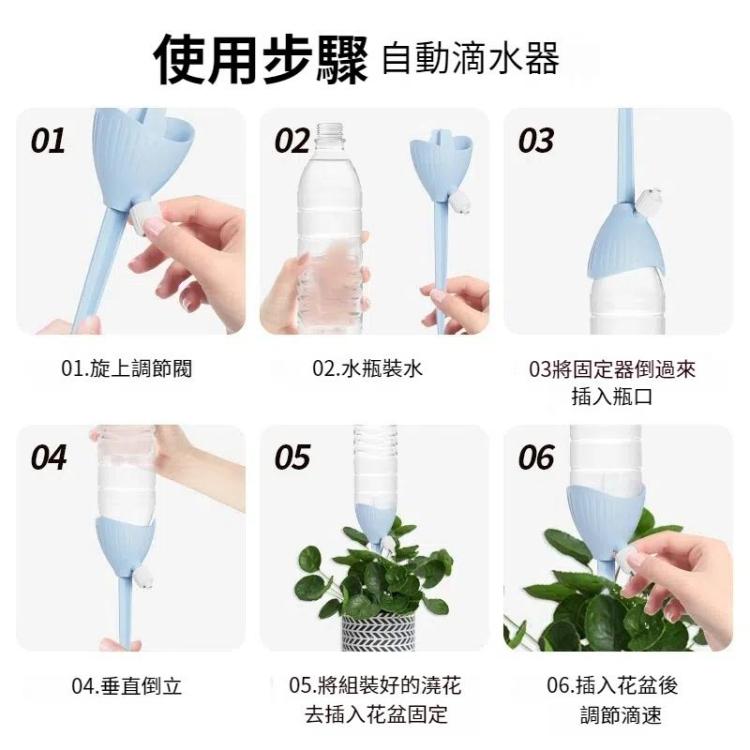 使用步驟 自動滴水器

01

02

03

01.旋上調節閥

02.水瓶裝水

03將固定器倒過來插入瓶口

04

05

06

04.垂直倒立

05.將組裝好的澆花去插入花盆固定

06.插入花盆後調節滴速