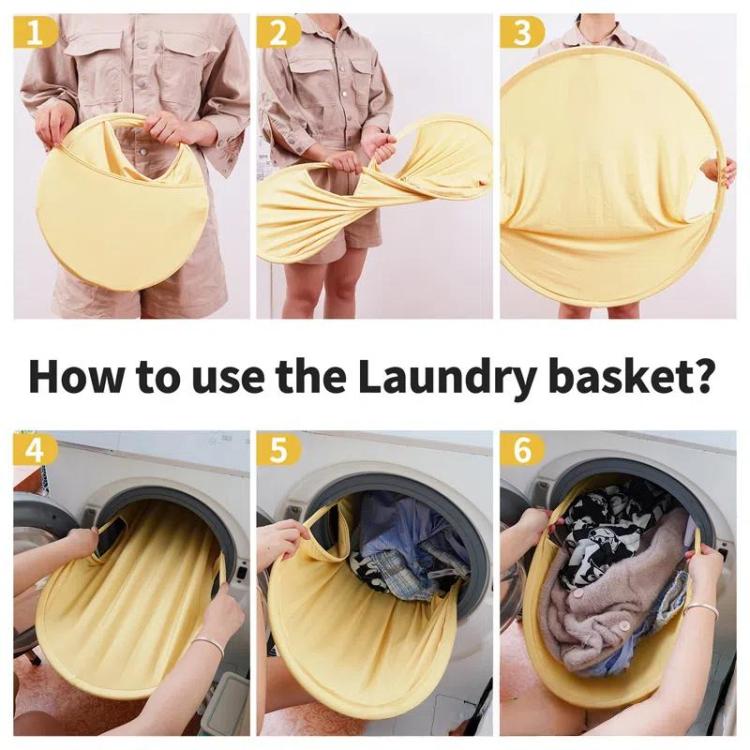 1
2
3
How to use the Laundry basket?
4
5
6