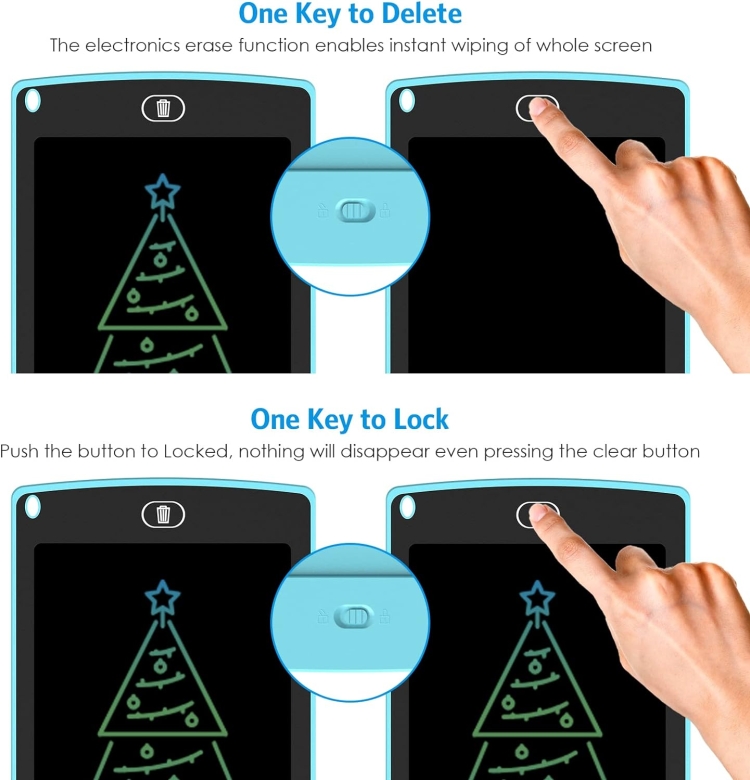 One Key to Delete

The electronics erase function enables instant wiping of whole screen

One Key to Lock

Push the button to Locked, nothing will disappear even pressing the clear button