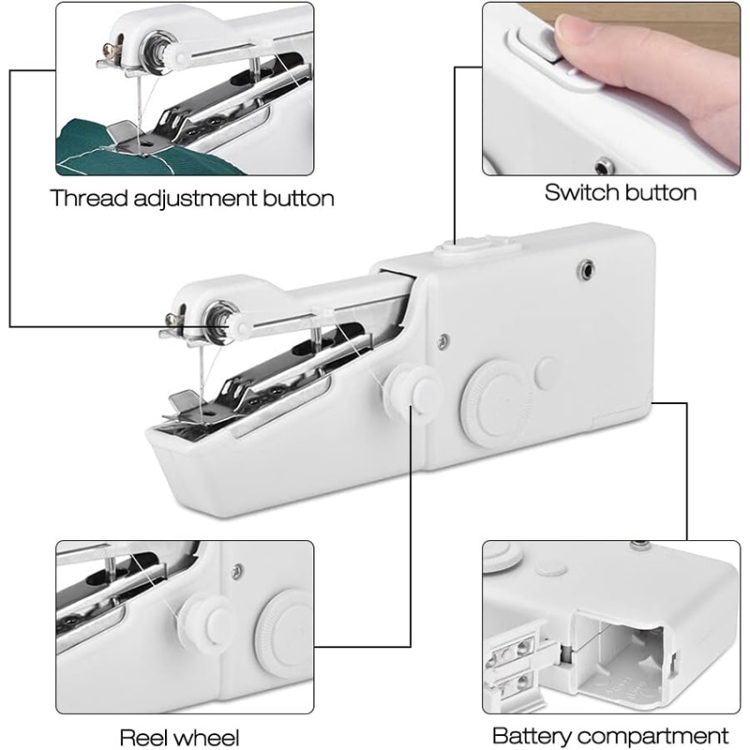 Thread adjustment button

Switch button

Reel wheel

Battery compartment