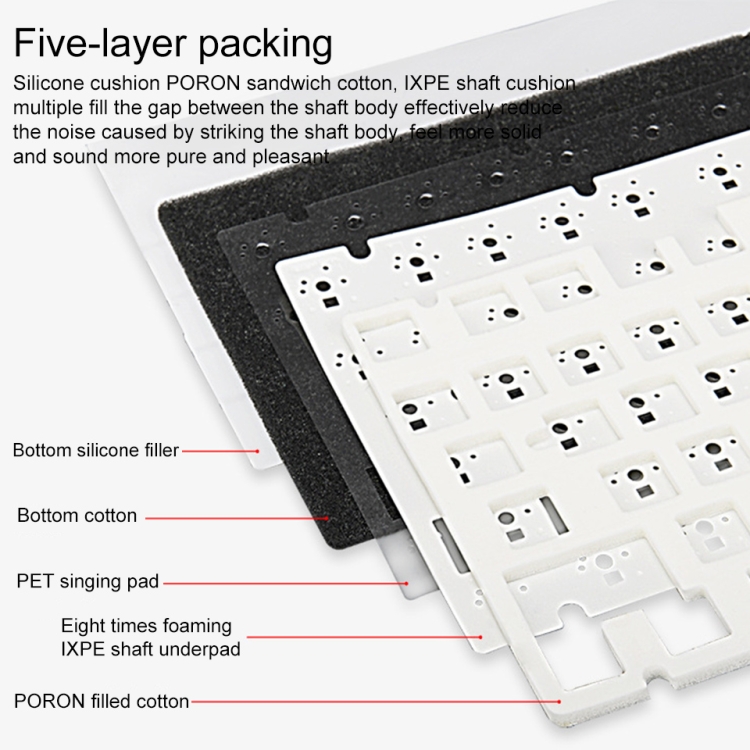 Five-layer packing

Silicone cushion PORON sandwich cotton, IXPE shaft cushion multiple fill the gap between the shaft body effectively reduce the noise caused by striking the shaft body, feel more solid and sound more pure and pleasant

Bottom silicone filler

Bottom cotton

PET singing pad

Eight times foaming IXPE shaft underpad

PORON filled cotton