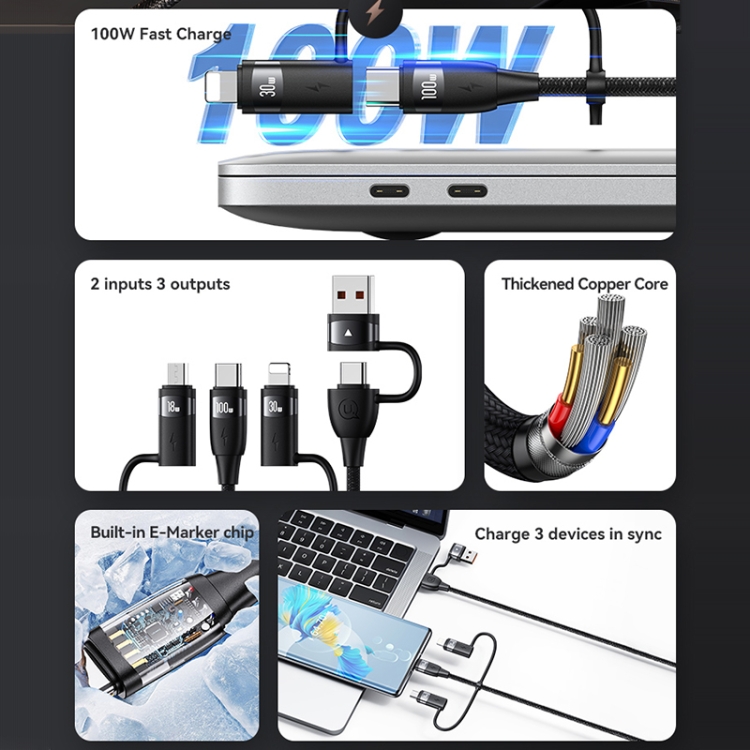 100W Fast Charge

100W

30W

100W

2 inputs 3 outputs

18W

100W

30W

Thickened Copper Core

Built-in E-Marker chip

Charge 3 devices in sync