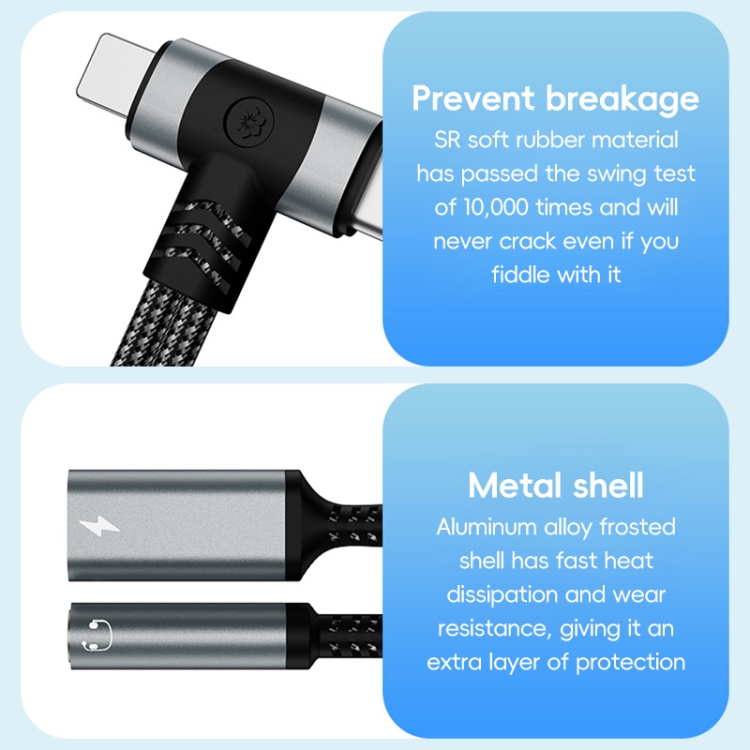 Prevent breakage
SR soft rubber material has passed the swing test of 10,000 times and will never crack even if you fiddle with it

Metal shell
Aluminum alloy frosted shell has fast heat dissipation and wear resistance, giving it an extra layer of protection