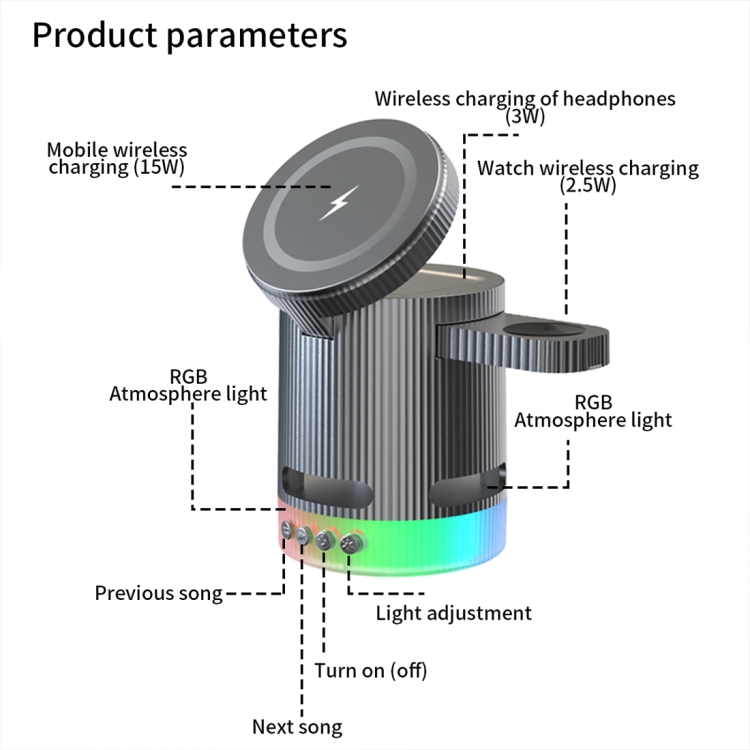 Product parameters

Wireless charging of headphones (3W)

Mobile wireless charging (15W)

Watch wireless charging (2.5W)

RGB
Atmosphere light

RGB
Atmosphere light

Previous song

Light adjustment

Turn on (off)

Next song