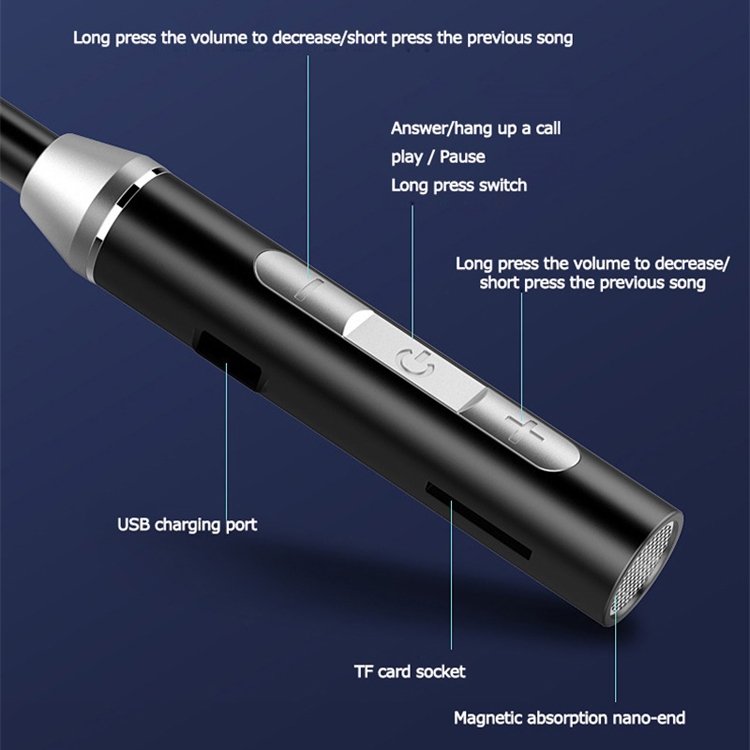 Long press the volume to decrease/short press the previous song

Answer/hang up a call
play / Pause
Long press switch

Long press the volume to decrease/ short press the previous song

USB charging port

TF card socket

Magnetic absorption nano-end