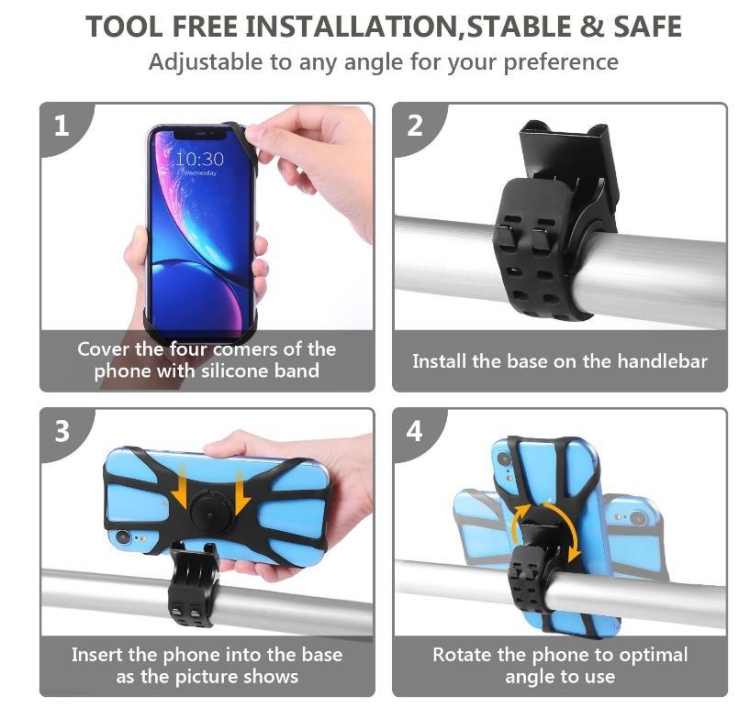 TOOL FREE INSTALLATION,STABLE & SAFE
Adjustable to any angle for your preference

1

10:30
Wednesday

Cover the four comers of the phone with silicone band

2

Install the base on the handlebar

3

Insert the phone into the base as the picture shows

4

Rotate the phone to optimal angle to use