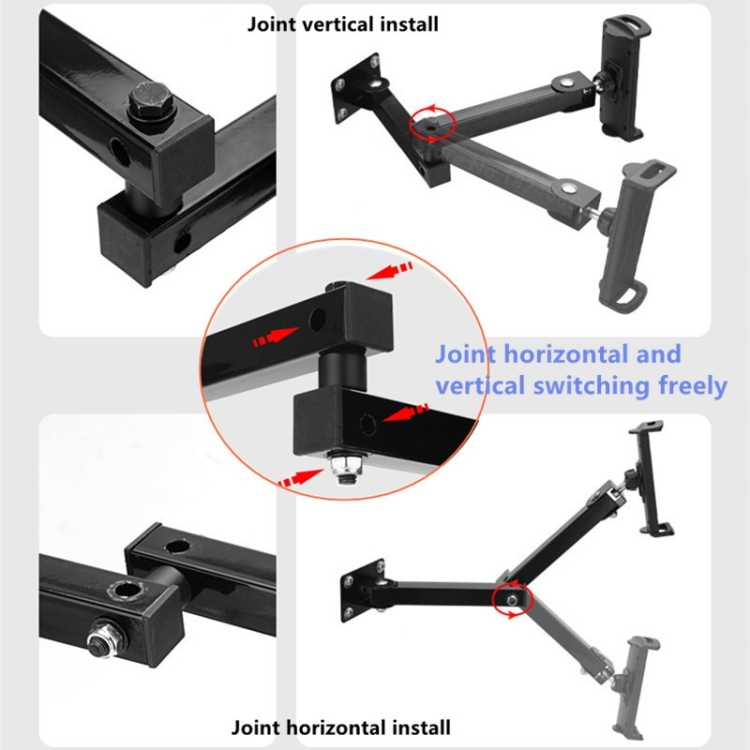 Joint vertical install

Joint horizontal and vertical switching freely

Joint horizontal install