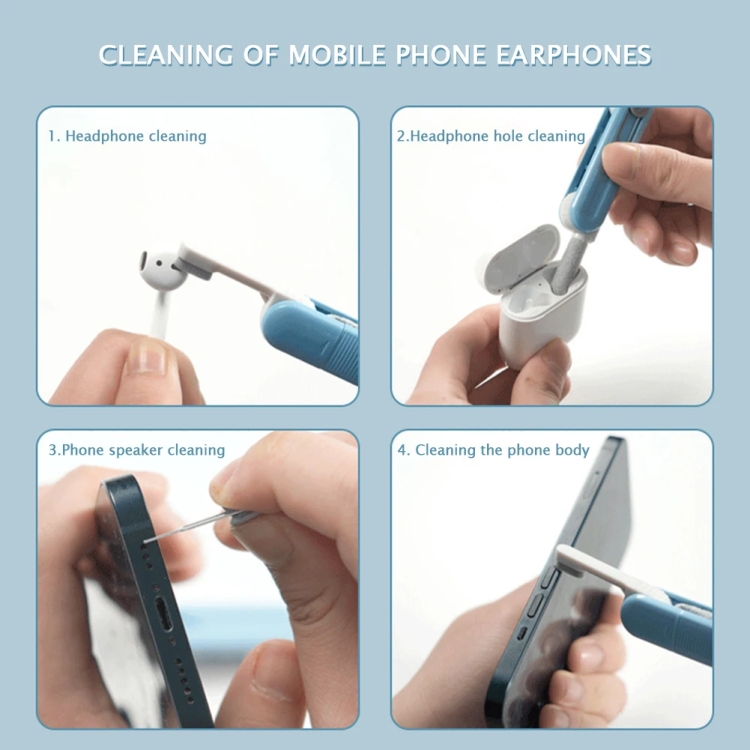 CLEANING OF MOBILE PHONE EARPHONES

1. Headphone cleaning

2.Headphone hole cleaning

3.Phone speaker cleaning

4. Cleaning the phone body