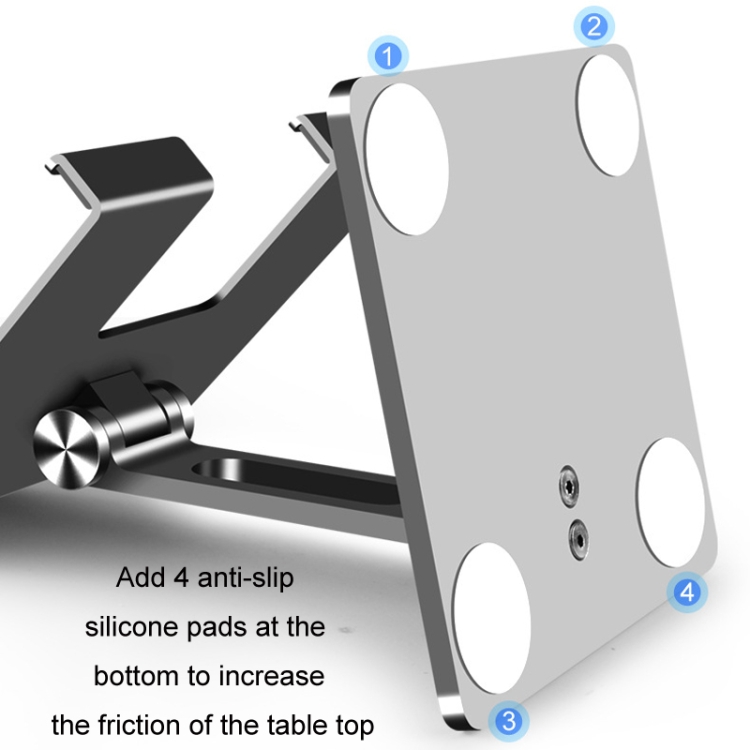 1
2
Add 4 anti-slip silicone pads at the bottom to increase the friction of the table top
4
3