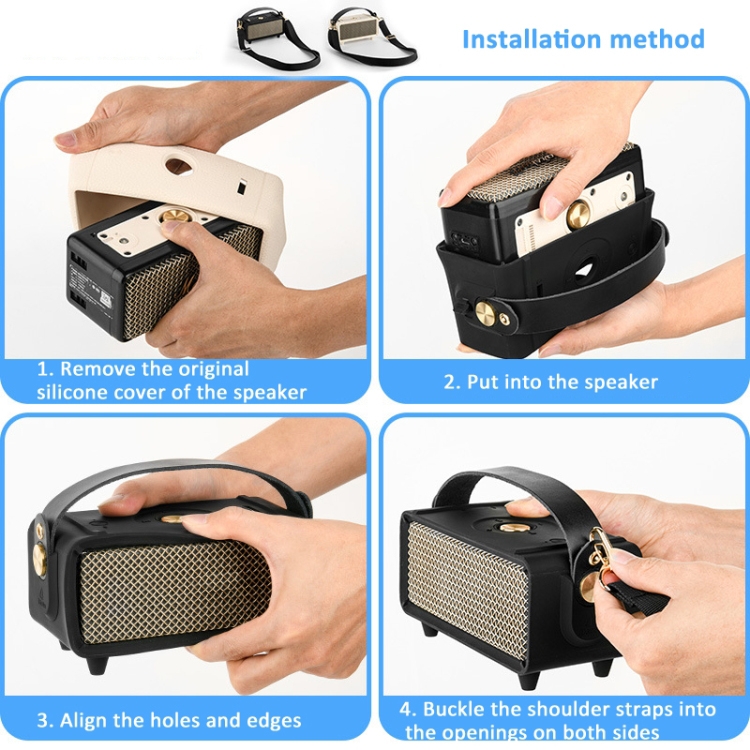 Installation method

1. Remove the original silicone cover of the speaker

2. Put into the speaker

3. Align the holes and edges

4. Buckle the shoulder straps into the openings on both sides