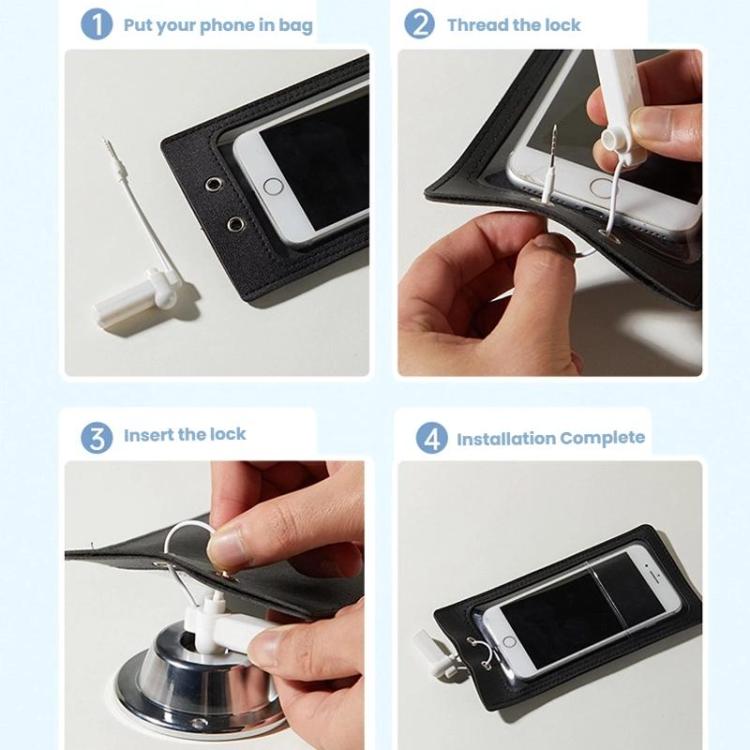 1 Put your phone in bag

2 Thread the lock

3 Insert the lock

4 Installation Complete