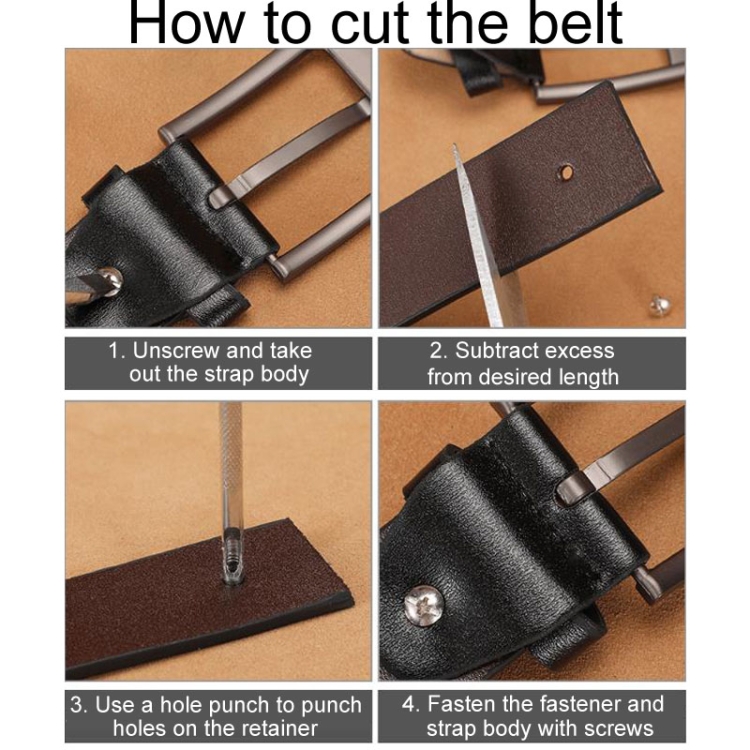 How to cut the belt

1. Unscrew and take out the strap body

2. Subtract excess from desired length

3. Use a hole punch to punch holes on the retainer

4. Fasten the fastener and strap body with screws